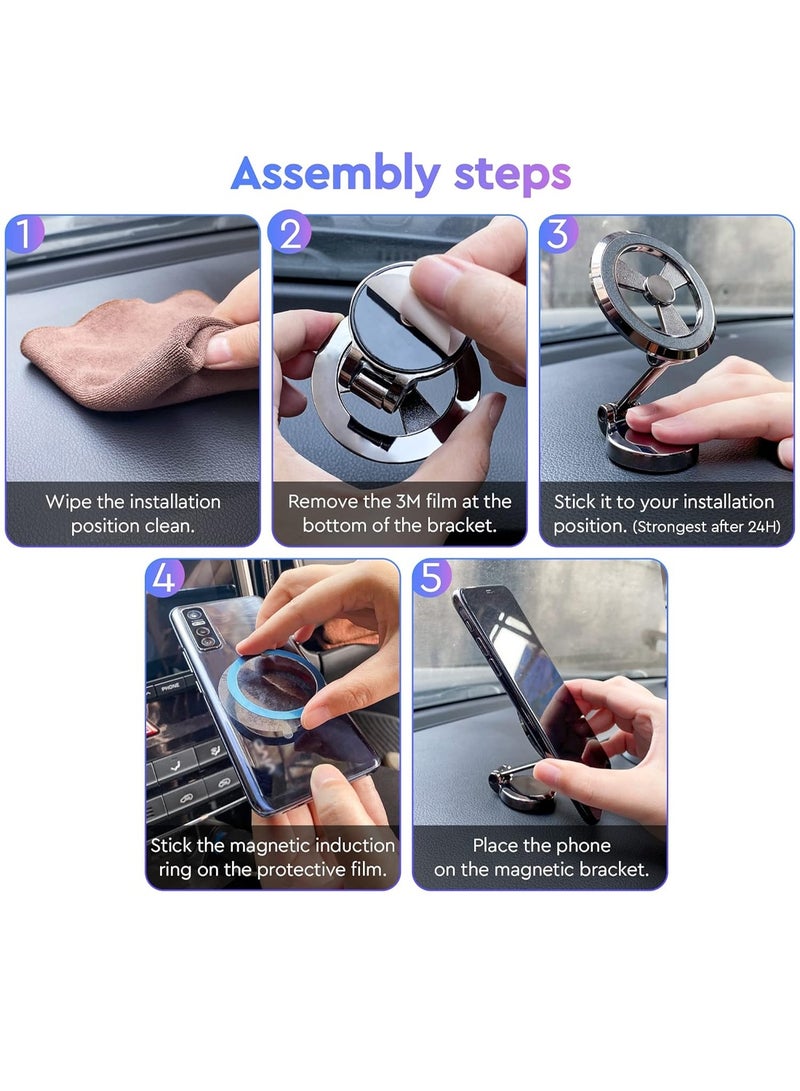 Assembly steps

1
Wipe the installation position clean.

2
Remove the 3M film at the bottom of the bracket.

3
Stick it to your installation position. (Strongest after 24H)

4
PHONE
Stick the magnetic induction ring on the protective film.

5
Place the phone on the magnetic bracket.